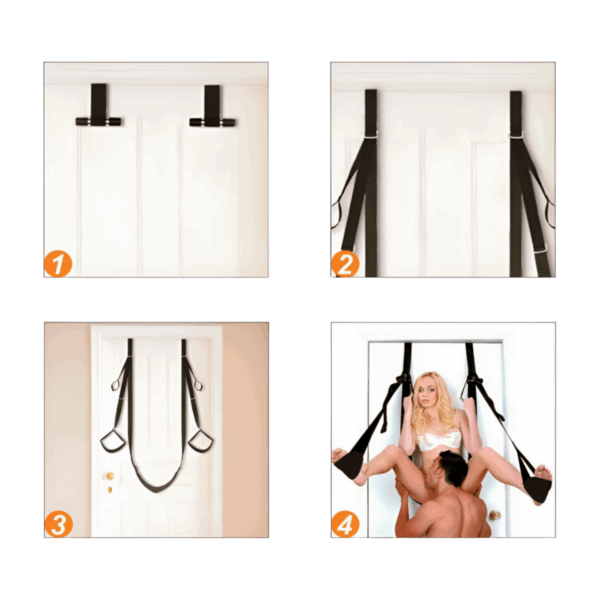 1

2

3

4